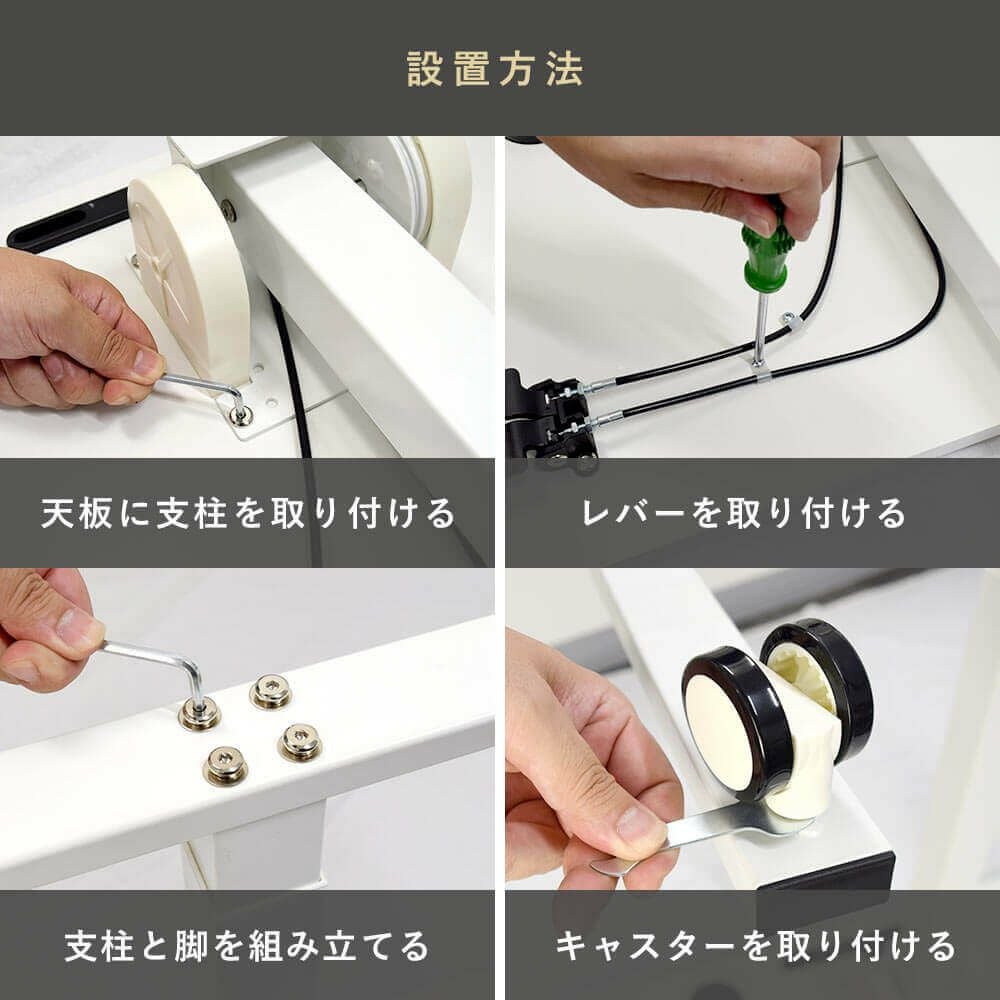 設置方法

天板に支柱を取り付ける

レバーを取り付ける

支柱と脚を組み立てる

キャスターを取り付ける