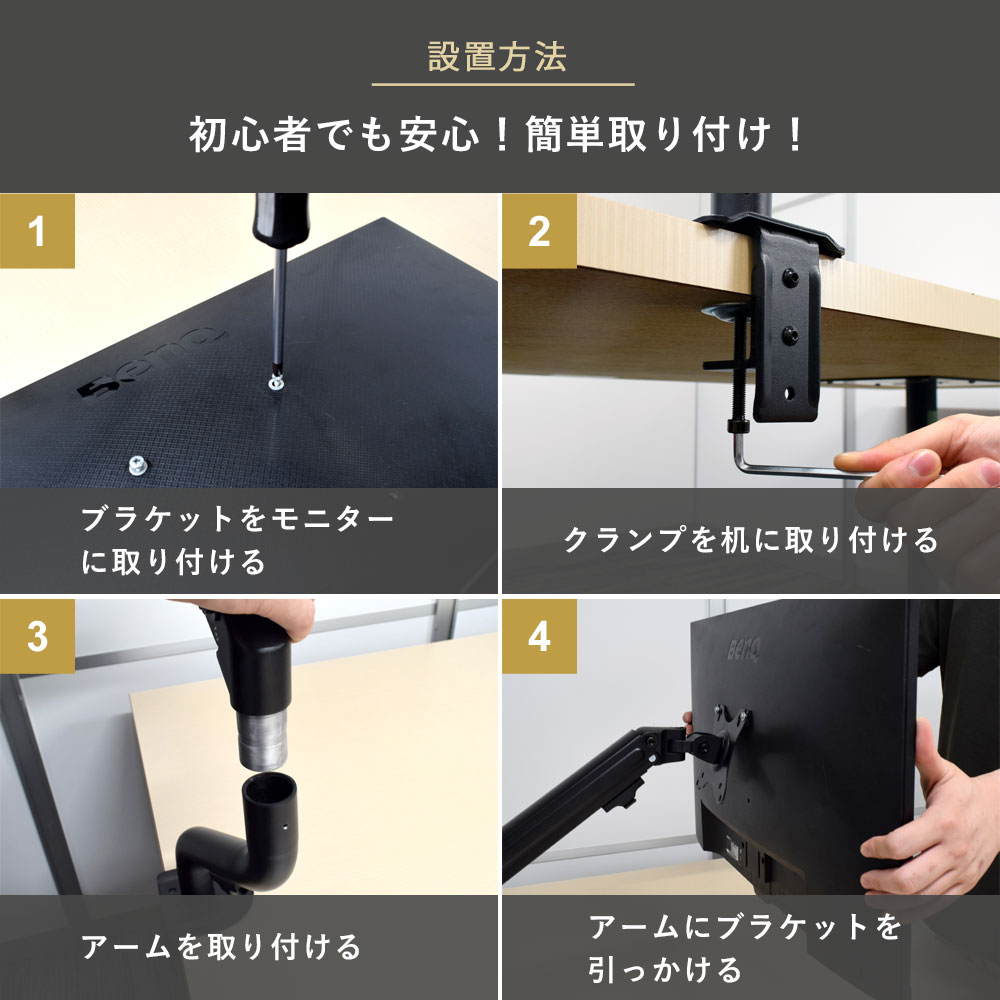 設置方法

初心者でも安心！簡単取り付け！

1

BenQ

ブラケットをモニターに取り付ける

2

クランプを机に取り付ける

3

アームを取り付ける

4

BenQ

アームにブラケットを引っかける