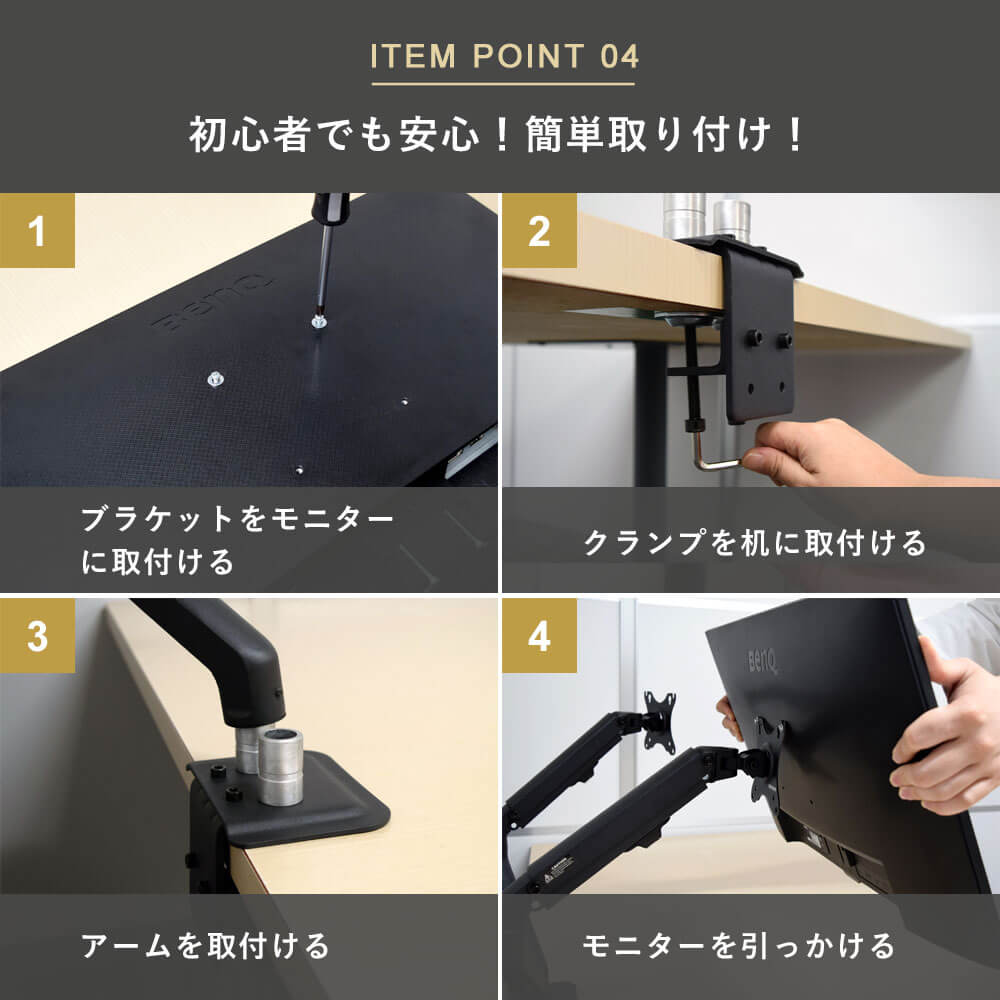 ITEM POINT 04

初心者でも安心！簡単取り付け！

1

BenQ

ブラケットをモニターに取付ける

2

クランプを机に取付ける

3

アームを取付ける

4

BenQ

モニターを引っかける