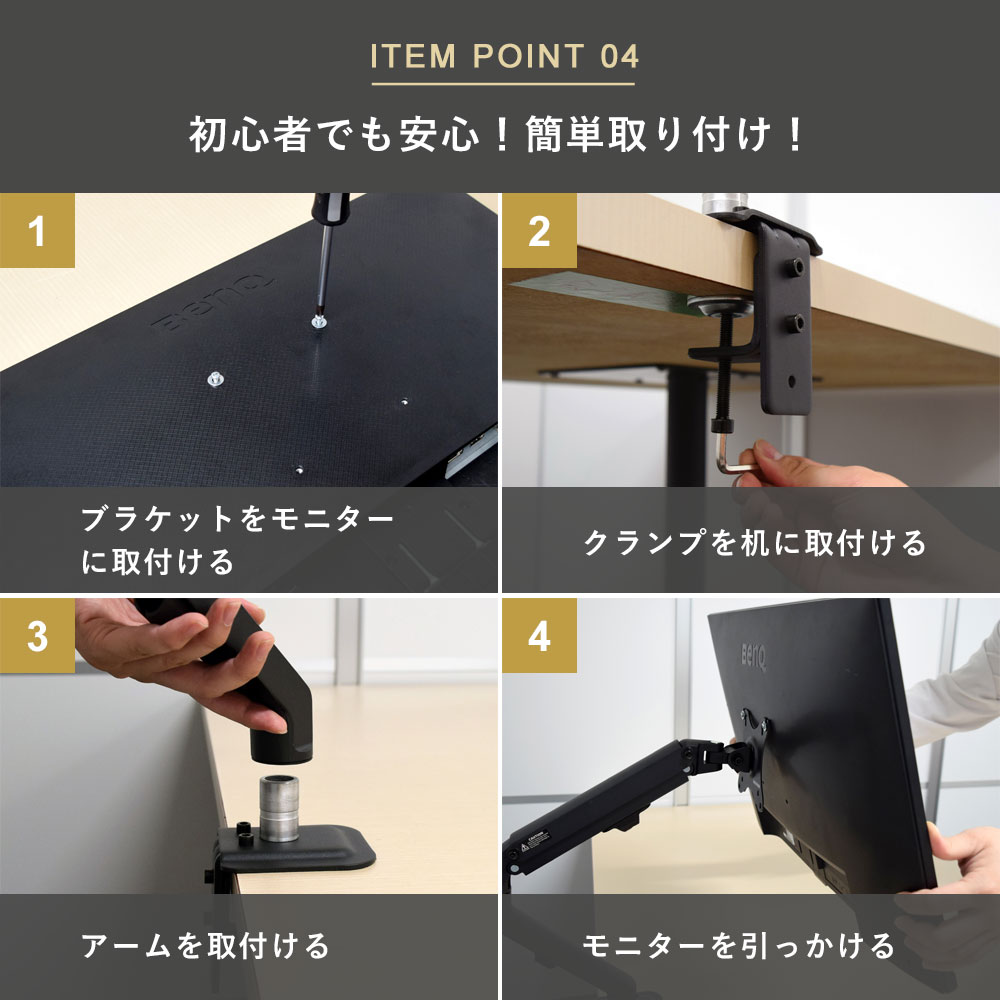 ITEM POINT 04

初心者でも安心！簡単取り付け！

1

BenQ

ブラケットをモニターに取付ける

2

クランプを机に取付ける

3

アームを取付ける

4

BenQ

モニターを引っかける