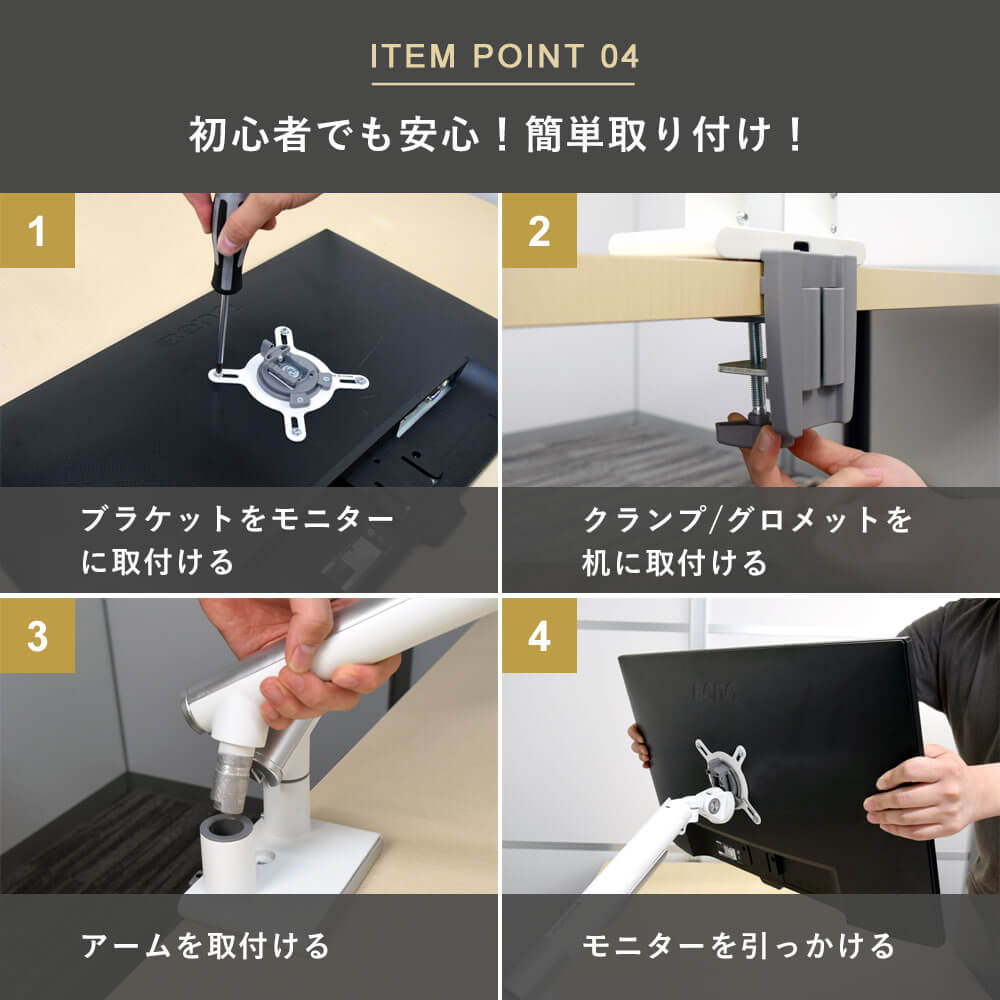 ITEM POINT 04

初心者でも安心！簡単取り付け！

1

ブラケットをモニターに取付ける

2

クランプ/グロメットを机に取付ける

3

アームを取付ける

4

モニターを引っかける