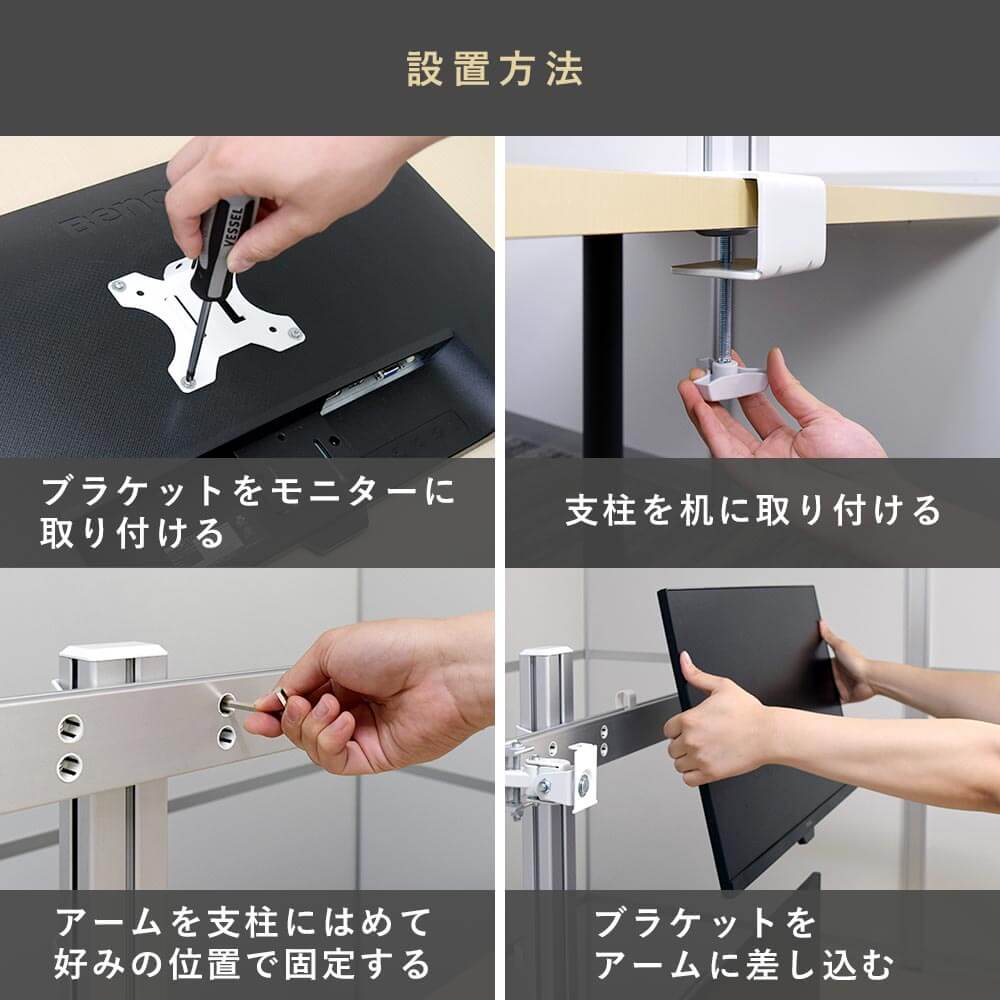 設置方法

BenQ

VESSEL

ブラケットをモニターに取り付ける

支柱を机に取り付ける

アームを支柱にはめて好みの位置で固定する

ブラケットをアームに差し込む