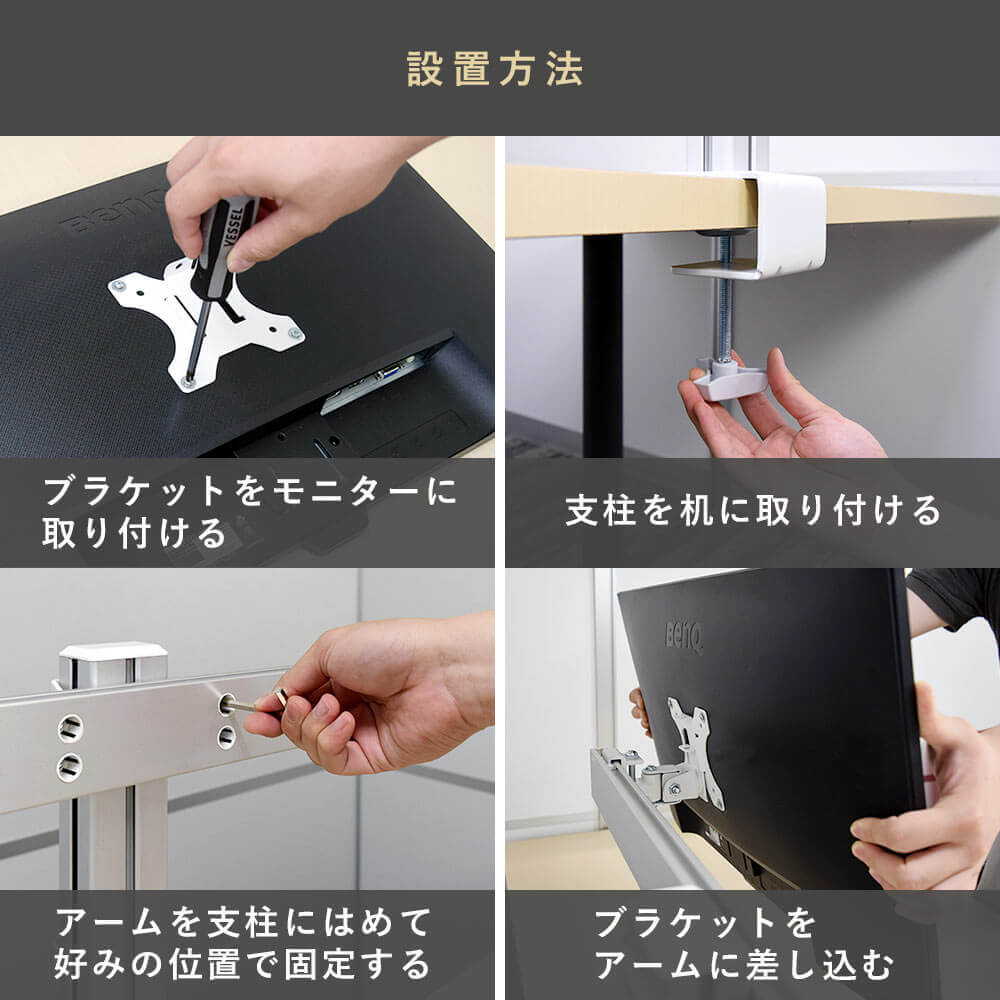 設置方法

BenQ

VESSEL

ブラケットをモニターに取り付ける

支柱を机に取り付ける

アームを支柱にはめて好みの位置で固定する

BenQ

ブラケットをアームに差し込む