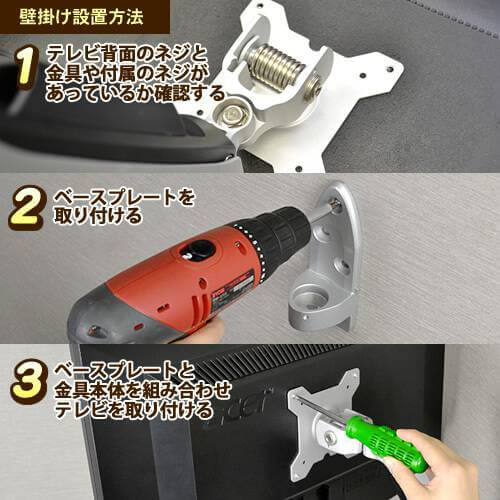 壁掛け設置方法

1 テレビ背面のネジと金具や付属のネジがあっているか確認する

2 ベースプレートを取り付ける

3 ベースプレートと金具本体を組み合わせテレビを取り付ける

acer