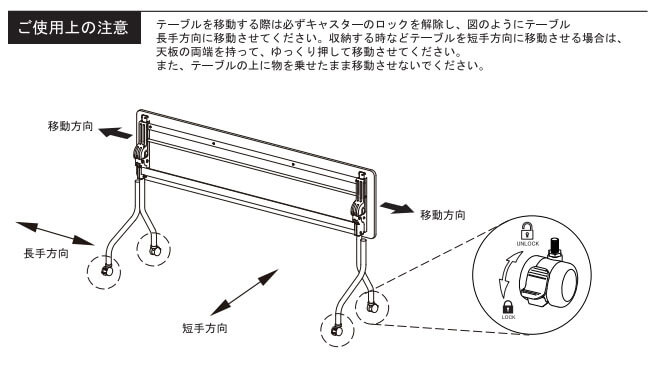 ご使用上の注意

テーブルを移動する際は必ずキャスターのロックを解除し、図のようにテーブル長手方向に移動させてください。収納する時などテーブルを短手方向に移動させる場合は、天板の両端を持って、ゆっくり押して移動させてください。
また、テーブルの上に物を乗せたまま移動させないでください。

移動方向

移動方向

長手方向

短手方向

UNLOCK

LOCK