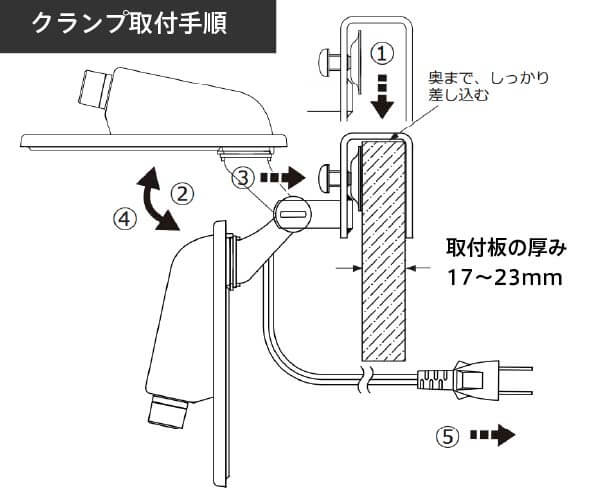 クランプ取付手順

①

奥まで、しっかり差し込む

②

③

④

取付板の厚み 17～23mm

⑤