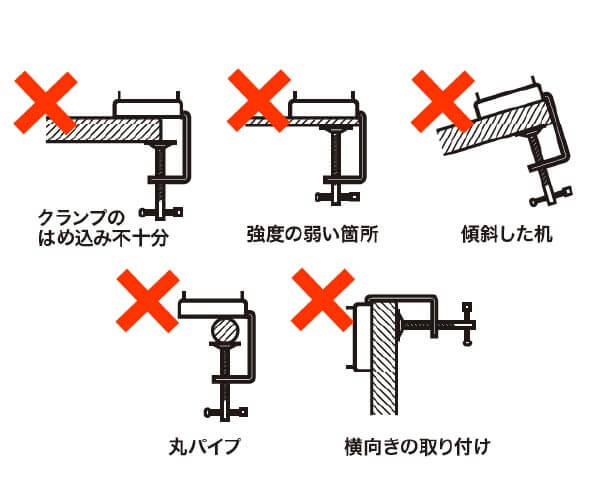 クランプの
はめ込み不十分

強度の弱い箇所

傾斜した机

丸パイプ

横向きの取り付け