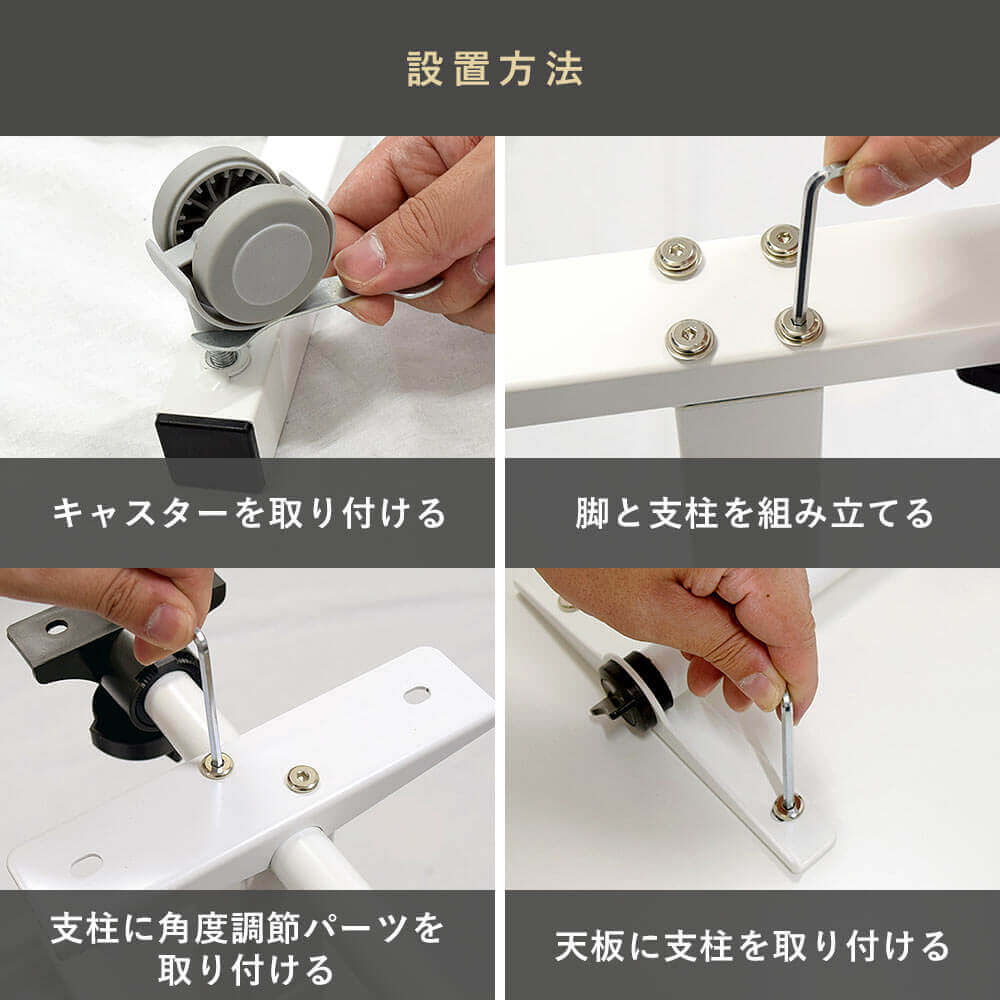 設置方法

キャスターを取り付ける

脚と支柱を組み立てる

支柱に角度調節パーツを取り付ける

天板に支柱を取り付ける