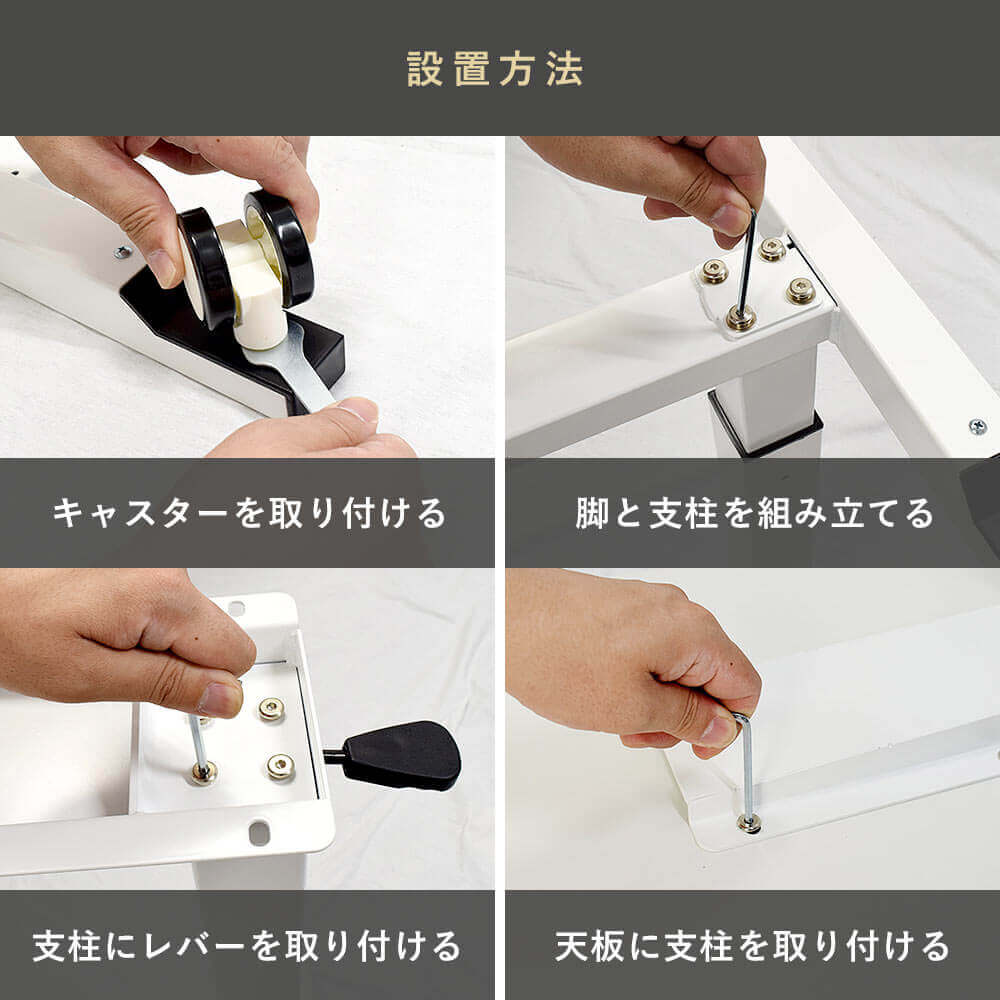 設置方法

キャスターを取り付ける

脚と支柱を組み立てる

支柱にレバーを取り付ける

天板に支柱を取り付ける