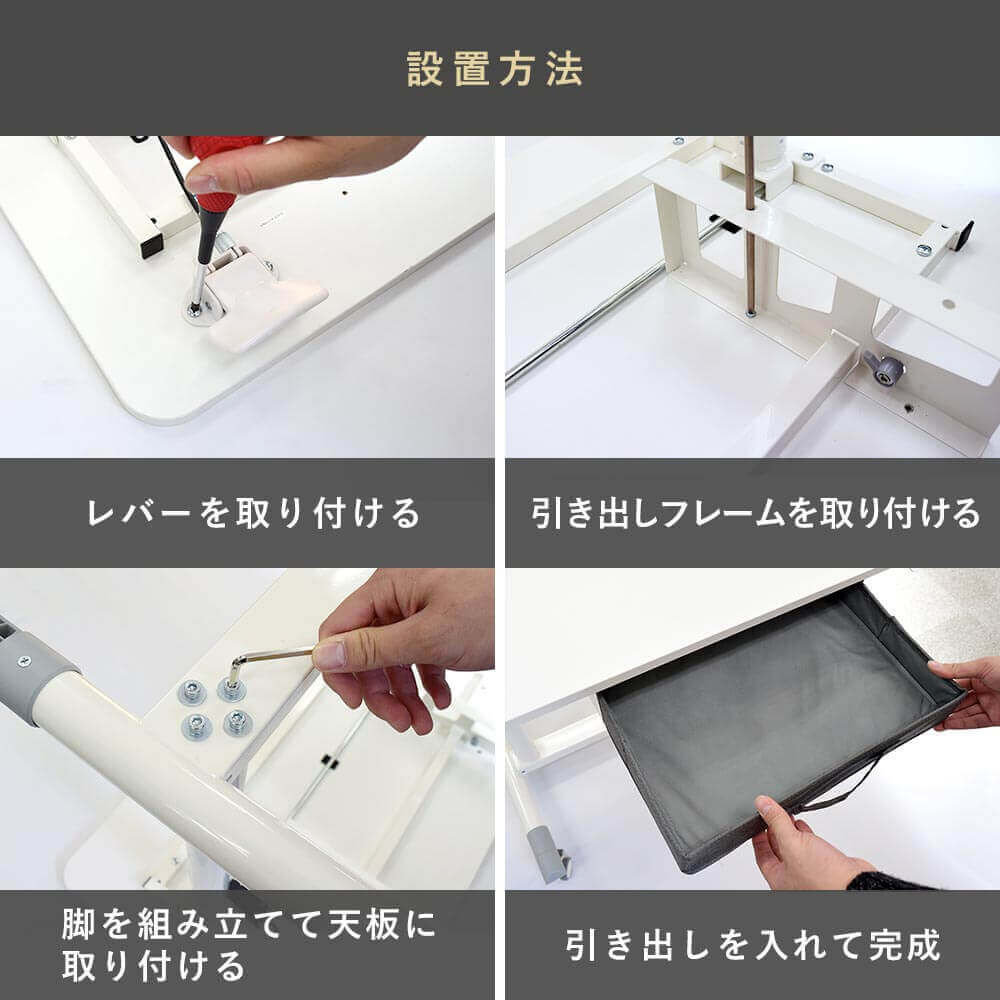 設置方法

レバーを取り付ける

引き出しフレームを取り付ける

脚を組み立てて天板に取り付ける

引き出しを入れて完成