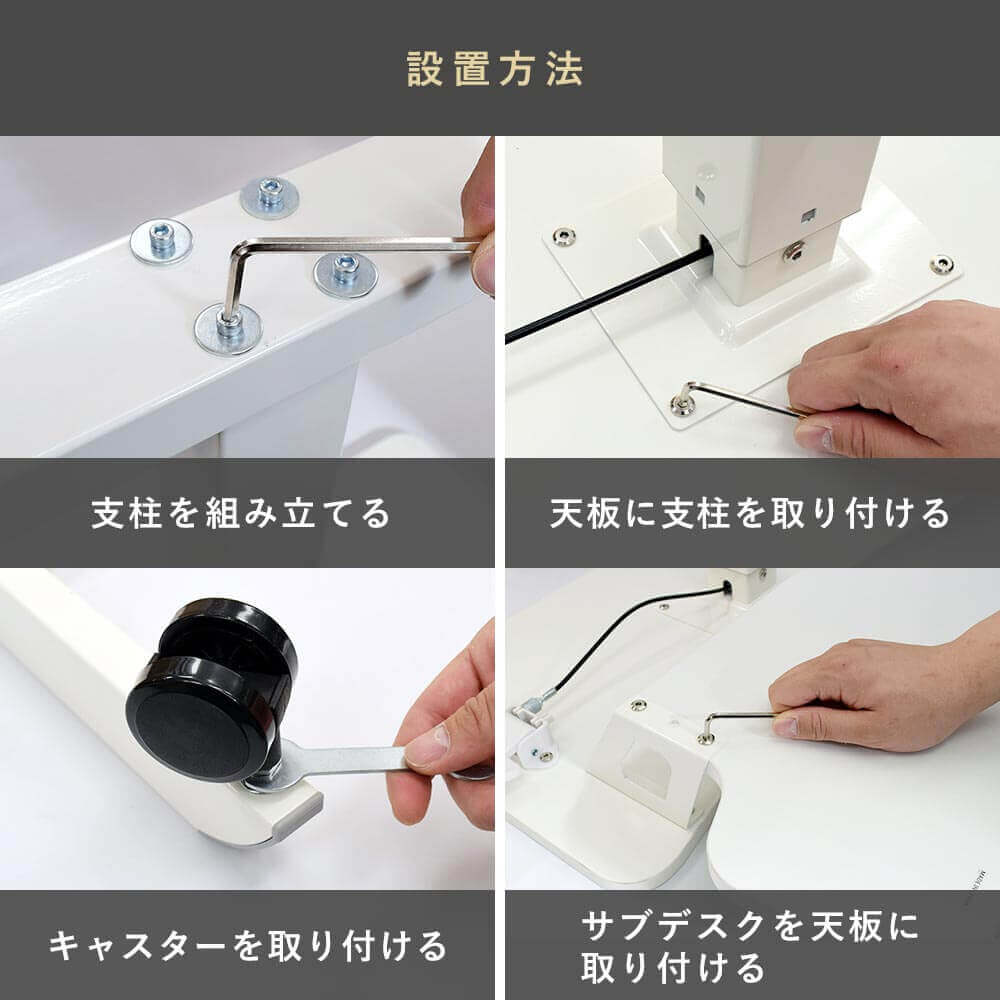 設置方法

支柱を組み立てる

天板に支柱を取り付ける

キャスターを取り付ける

サブデスクを天板に取り付ける