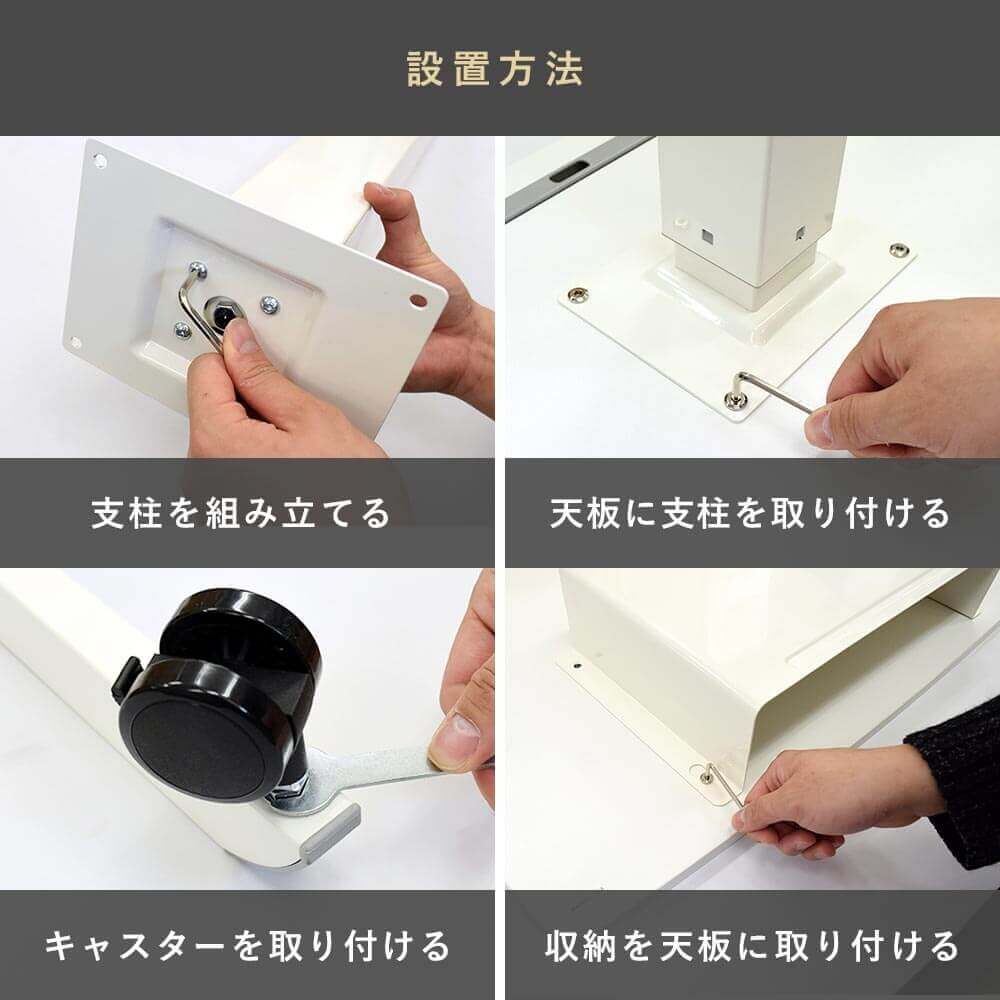 設置方法

支柱を組み立てる

天板に支柱を取り付ける

キャスターを取り付ける

収納を天板に取り付ける