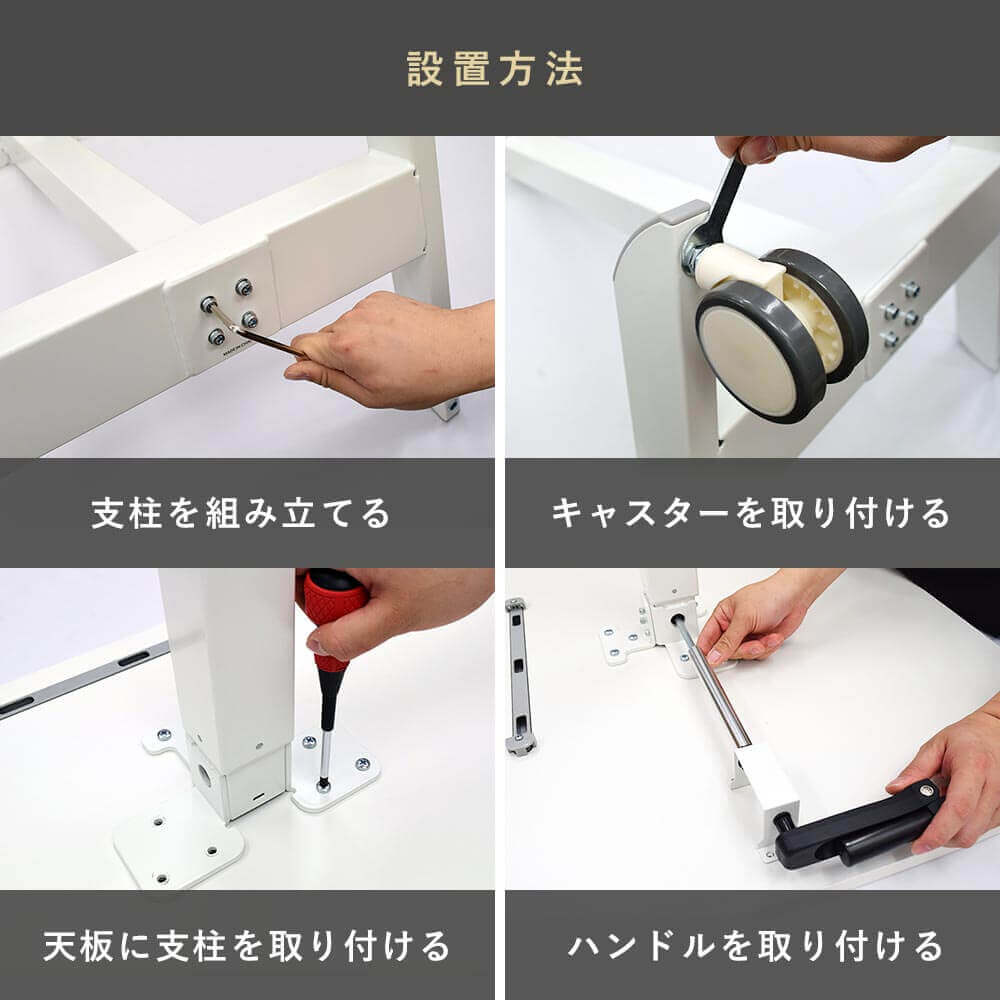 設置方法

支柱を組み立てる

キャスターを取り付ける

天板に支柱を取り付ける

ハンドルを取り付ける