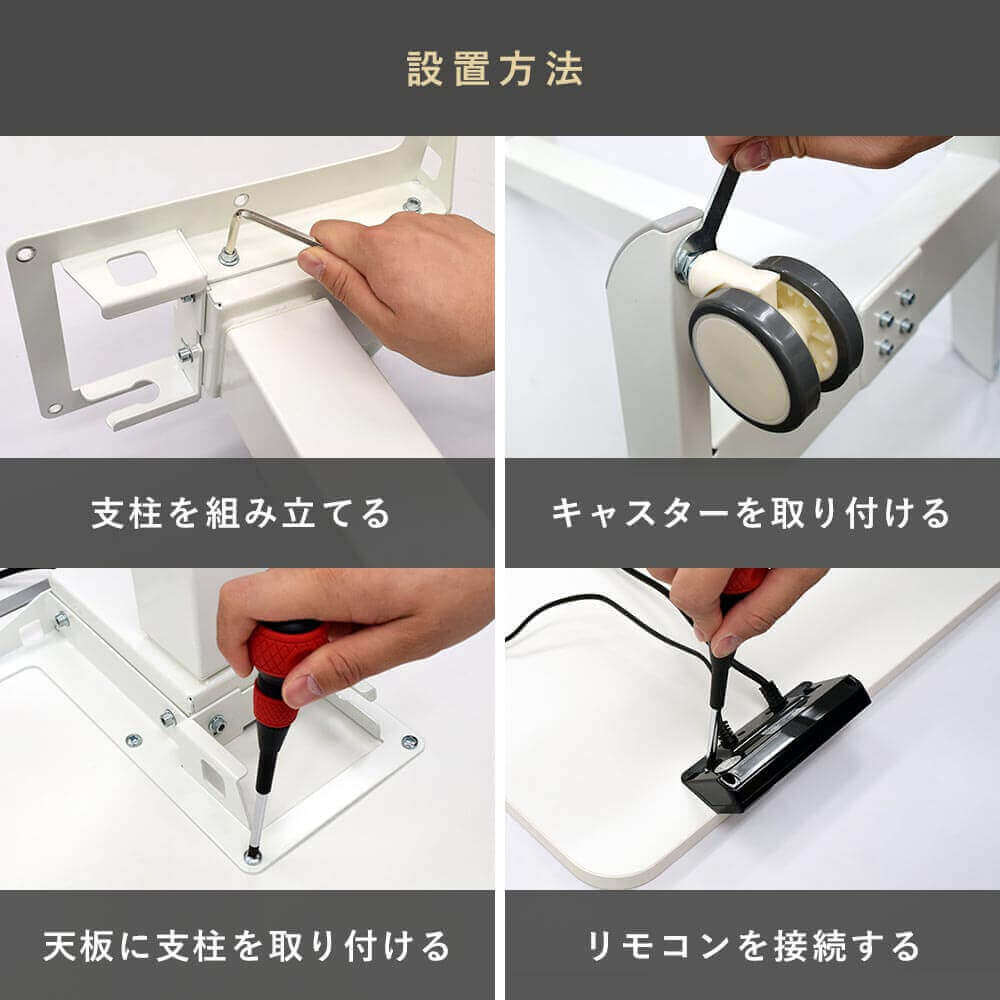 設置方法

支柱を組み立てる

キャスターを取り付ける

天板に支柱を取り付ける

リモコンを接続する