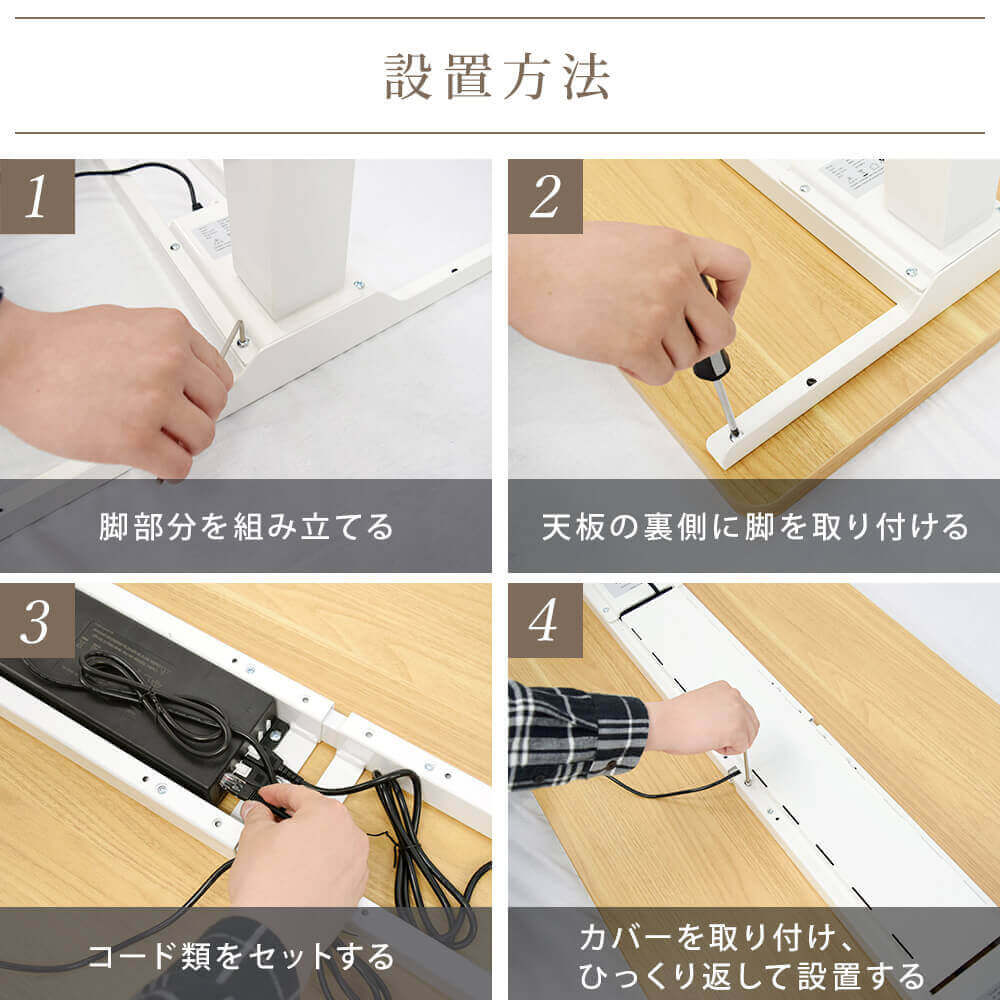 設置方法

1

脚部分を組み立てる

2

天板の裏側に脚を取り付ける

3

コード類をセットする

4

カバーを取り付け、ひっくり返して設置する