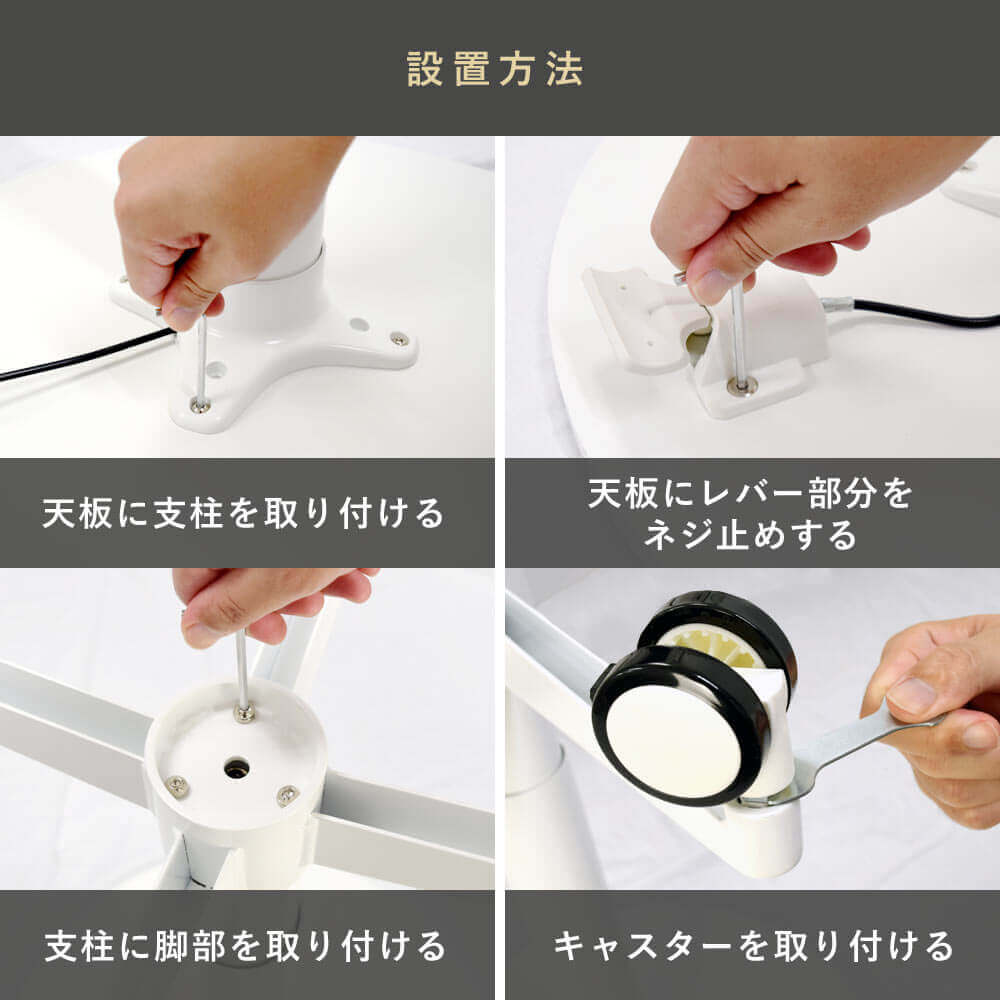 設置方法

天板に支柱を取り付ける

天板にレバー部分をネジ止めする

支柱に脚部を取り付ける

キャスターを取り付ける