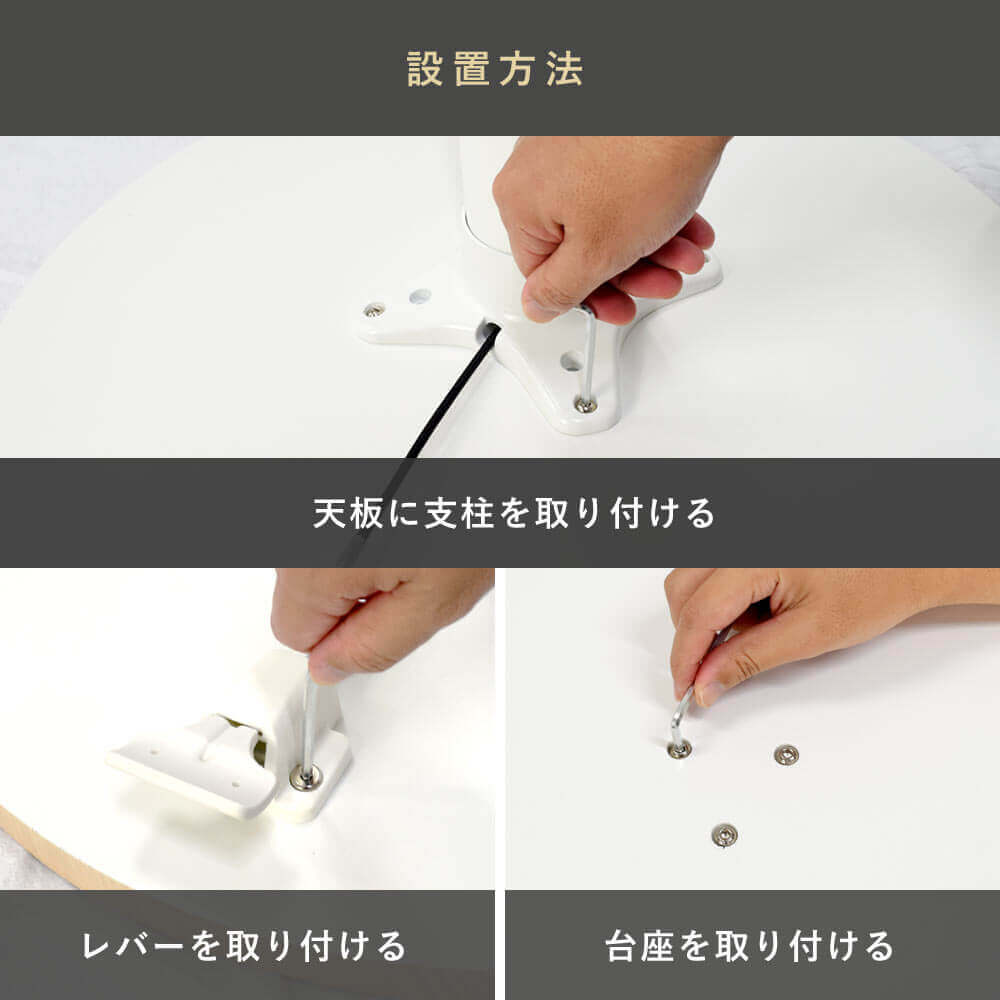 設置方法

天板に支柱を取り付ける

レバーを取り付ける

台座を取り付ける