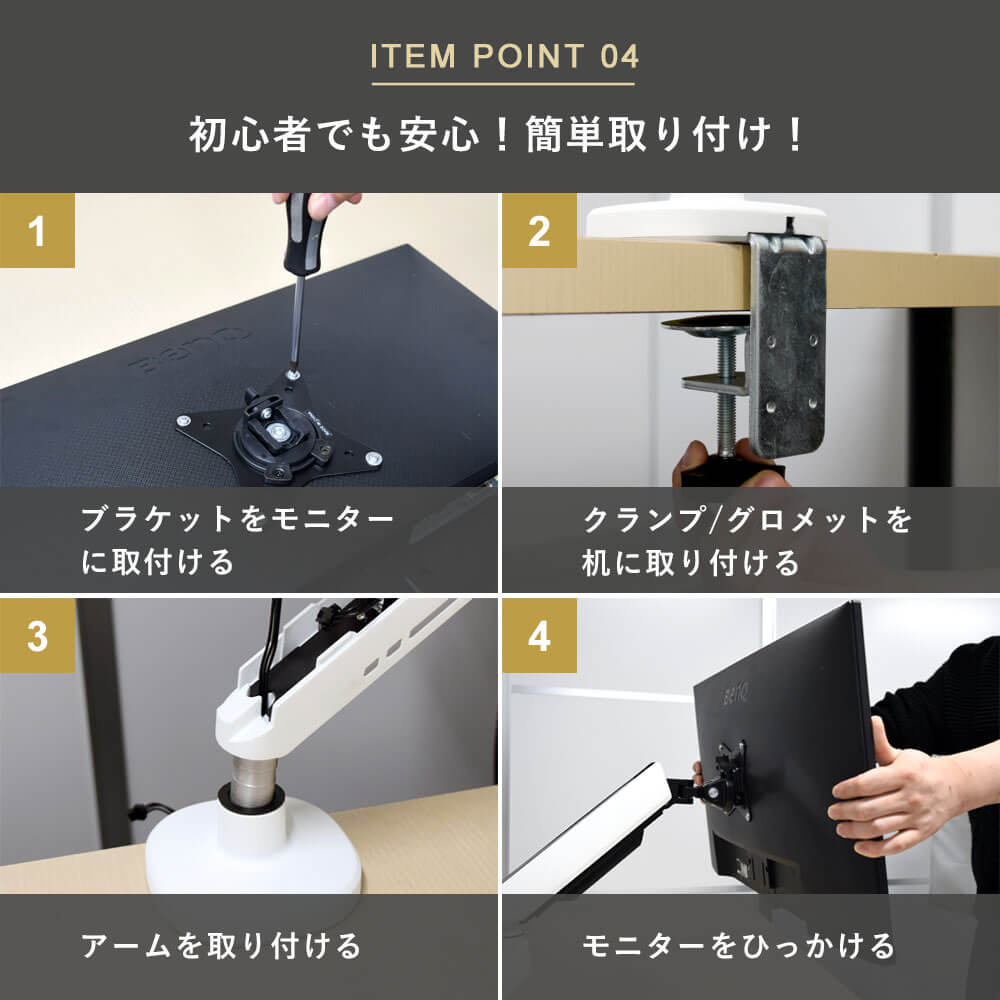 ITEM POINT 04

初心者でも安心！簡単取り付け！

1

BenQ

ブラケットをモニターに取付ける

2

クランプ/グロメットを机に取り付ける

3

アームを取り付ける

4

BenQ

モニターをひっかける