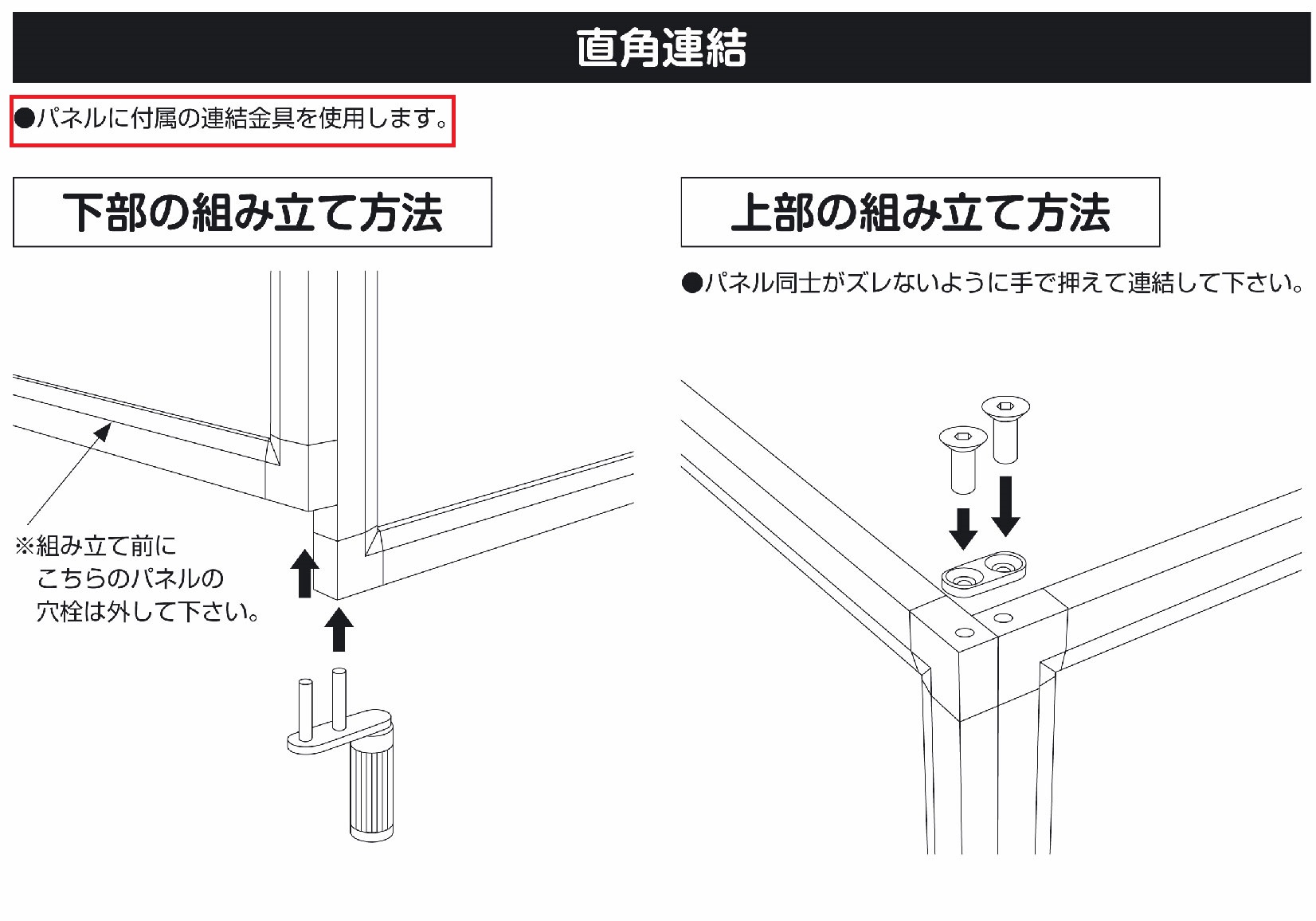 直角連結

●パネルに付属の連結金具を使用します。

下部の組み立て方法

※組み立て前に
こちらのパネルの
穴栓は外して下さい。

上部の組み立て方法

●パネル同士がズレないように手で押えて連結して下さい。