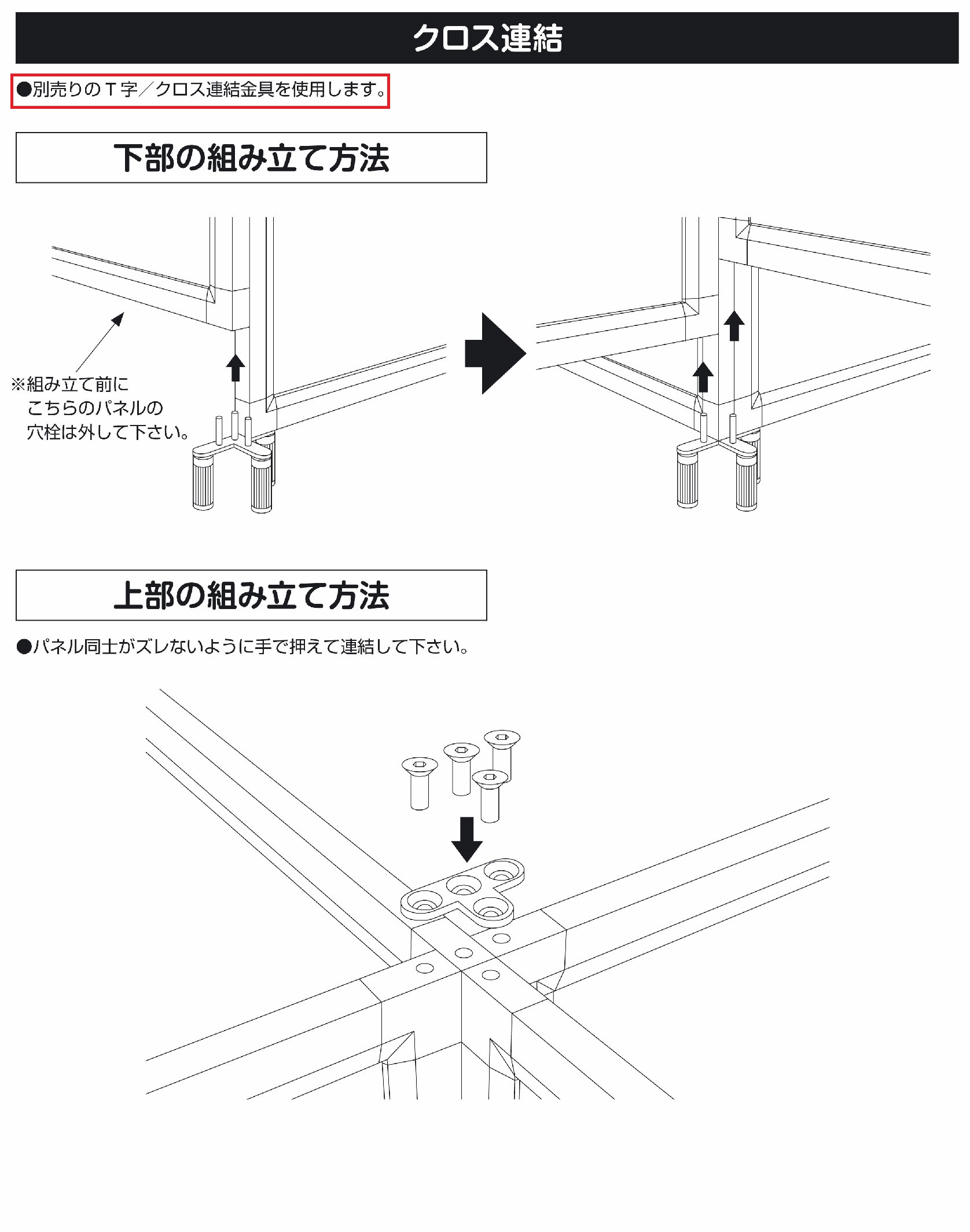 クロス連結

●別売りのＴ字／クロス連結金具を使用します。

下部の組み立て方法

※組み立て前に
こちらのパネルの
穴栓は外して下さい。

上部の組み立て方法

●パネル同士がズレないように手で押えて連結して下さい。